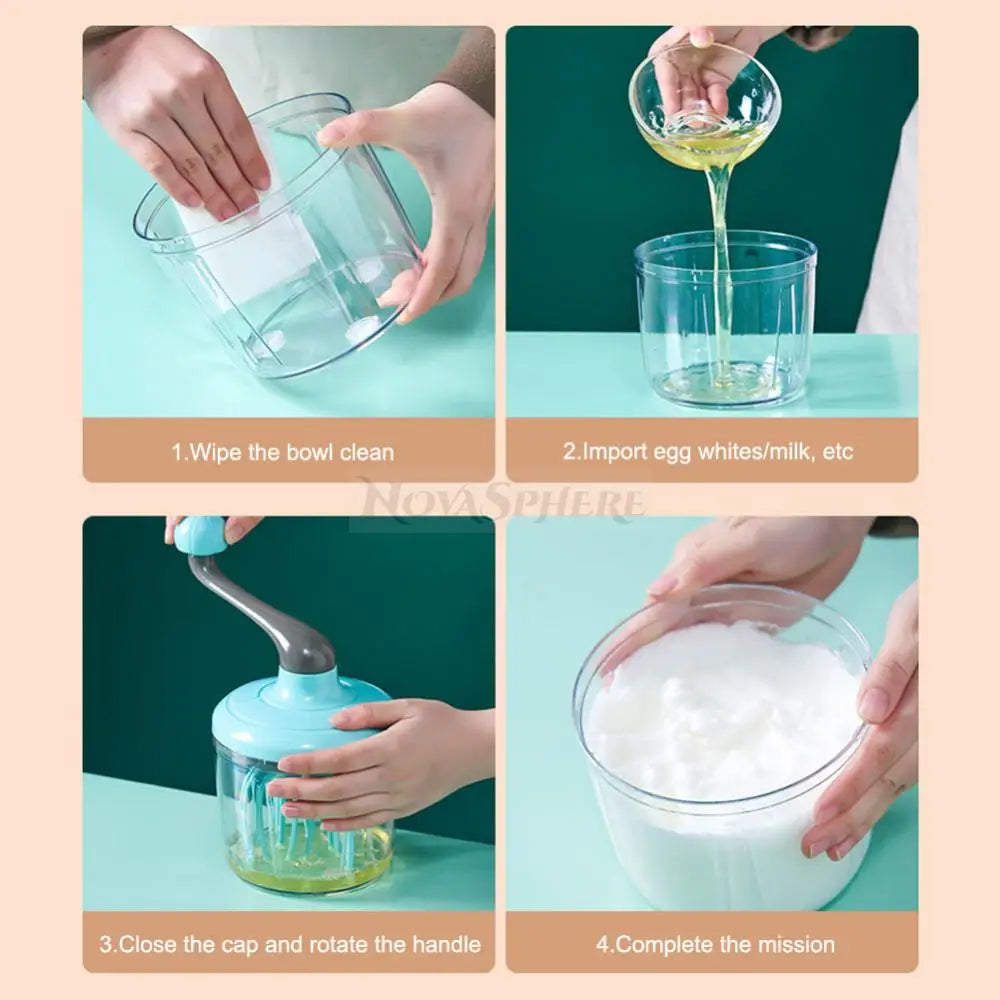 1.Wipe the bowl clean

2.Import egg whites/milk, etc

NOVASPHERE

3.Close the cap and rotate the handle

4.Complete the mission